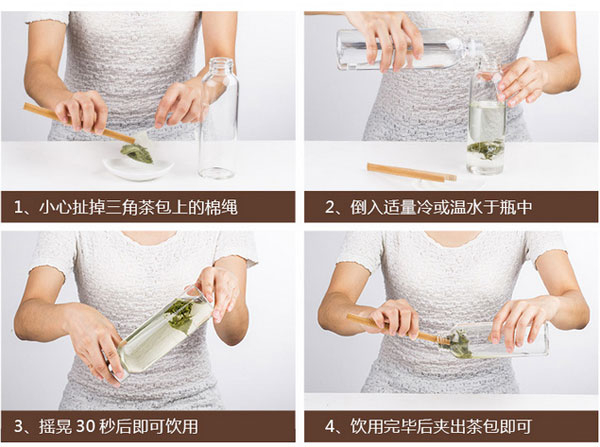 1、小心扯掉三角茶包上的棉绳

2、倒入适量冷或温水于瓶中

3、摇晃 30 秒后即可饮用

4、饮用完毕后夹出茶包即可